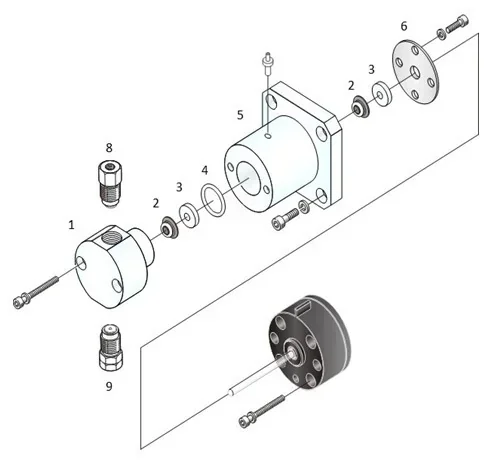 6
3
2
5
8
4
3
2
1
9