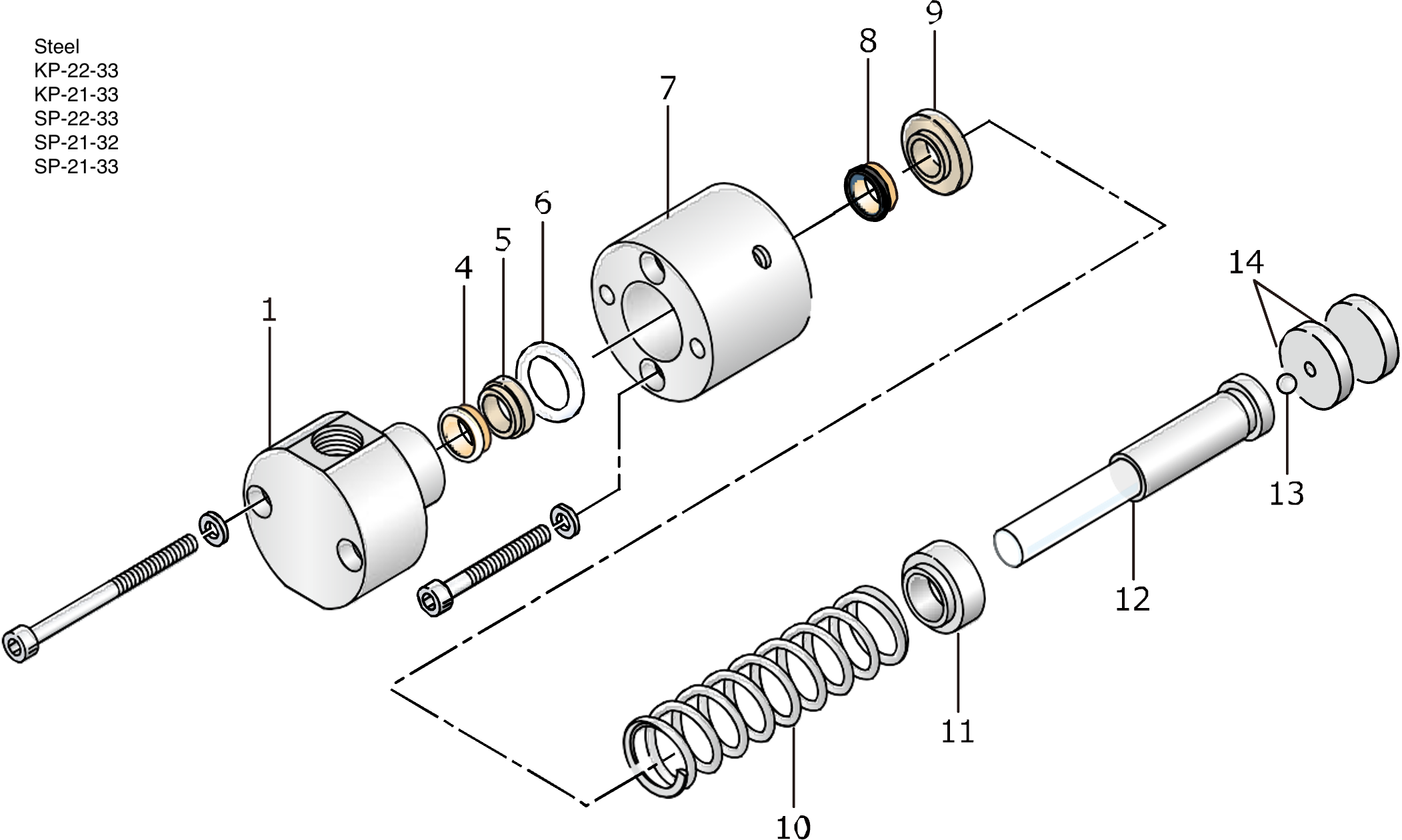 Steel
KP-22-33
KP-21-33
SP-22-33
SP-21-32
SP-21-33

9
8
7
6
5
4
1
14
13
12
11
10