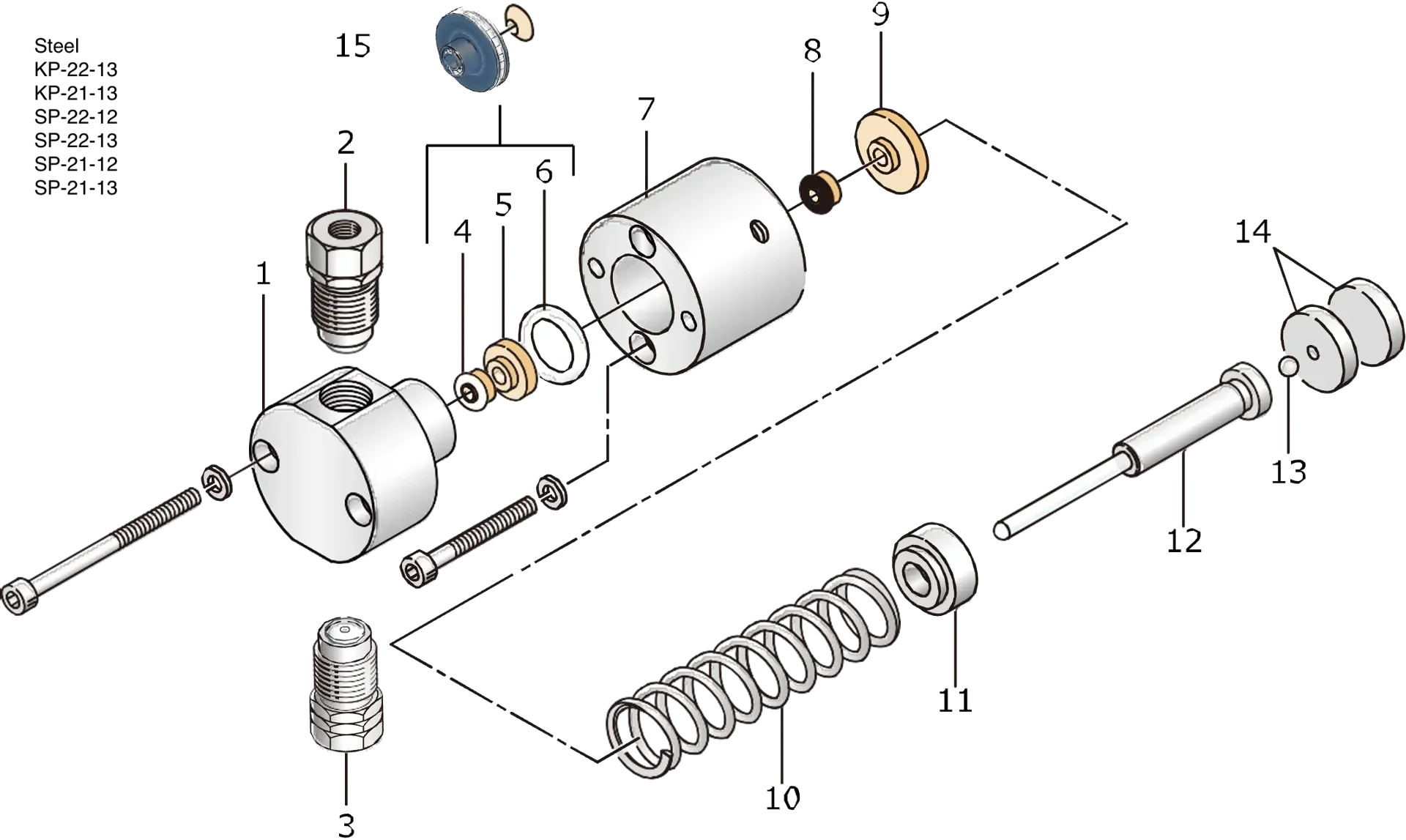 Steel
KP-22-13
KP-21-13
SP-22-12
SP-22-13
SP-21-12
SP-21-13

15
9
8
7
2
6
5
4
1
14
13
12
11
10
3