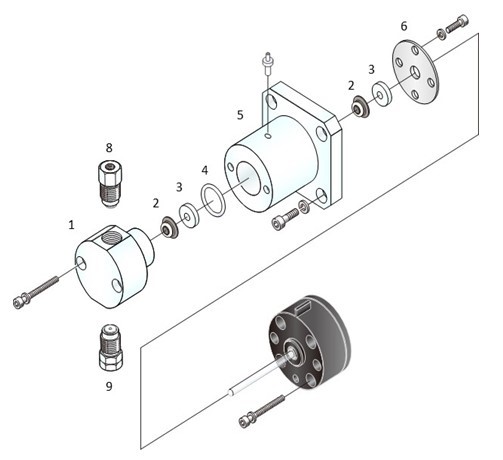 6
3
2
5
8
4
3
2
1
9