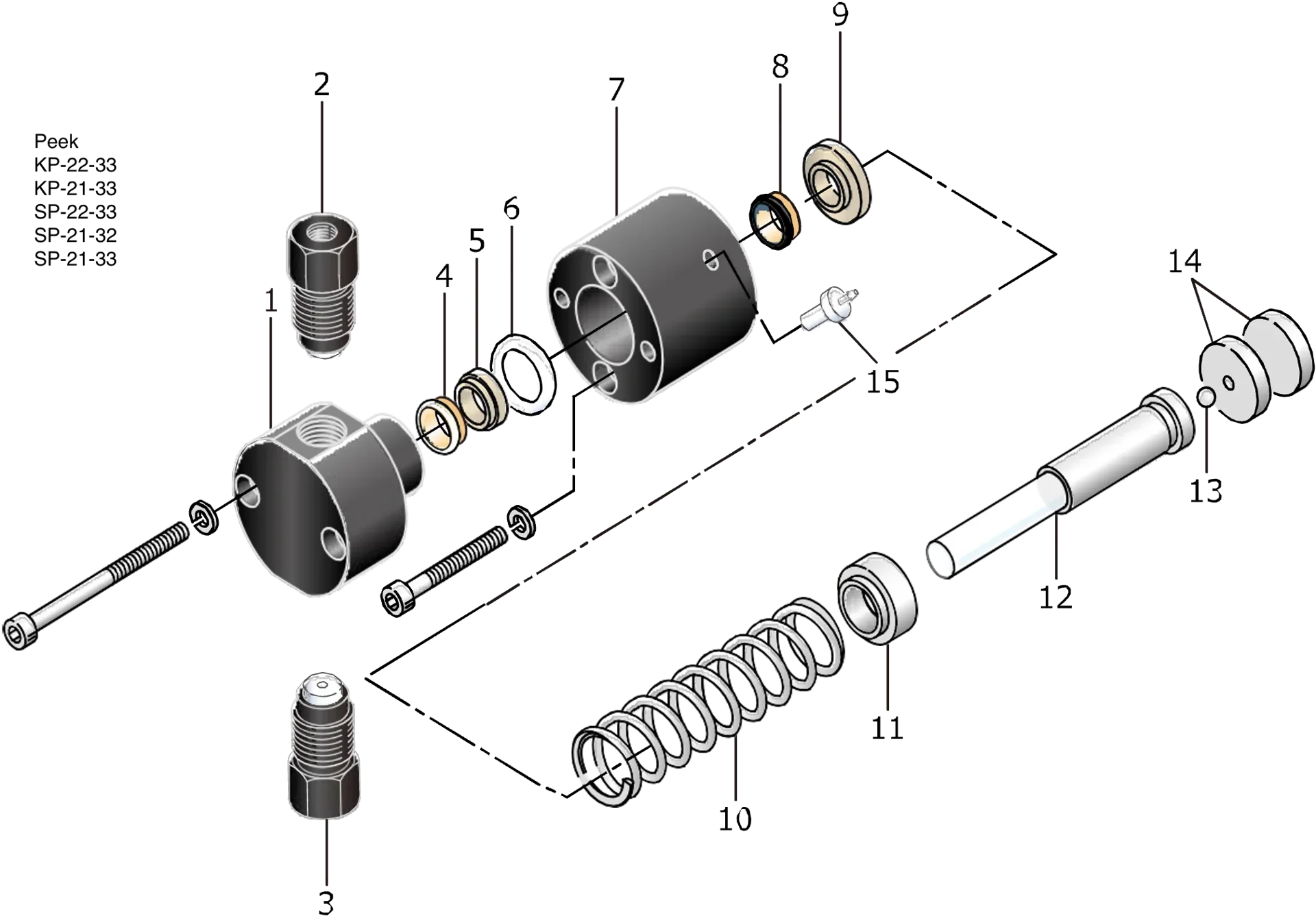 Peek
KP-22-33
KP-21-33
SP-22-33
SP-21-32
SP-21-33

9
8
2
7
6
5
4
1
14
15
13
12
11
10
3