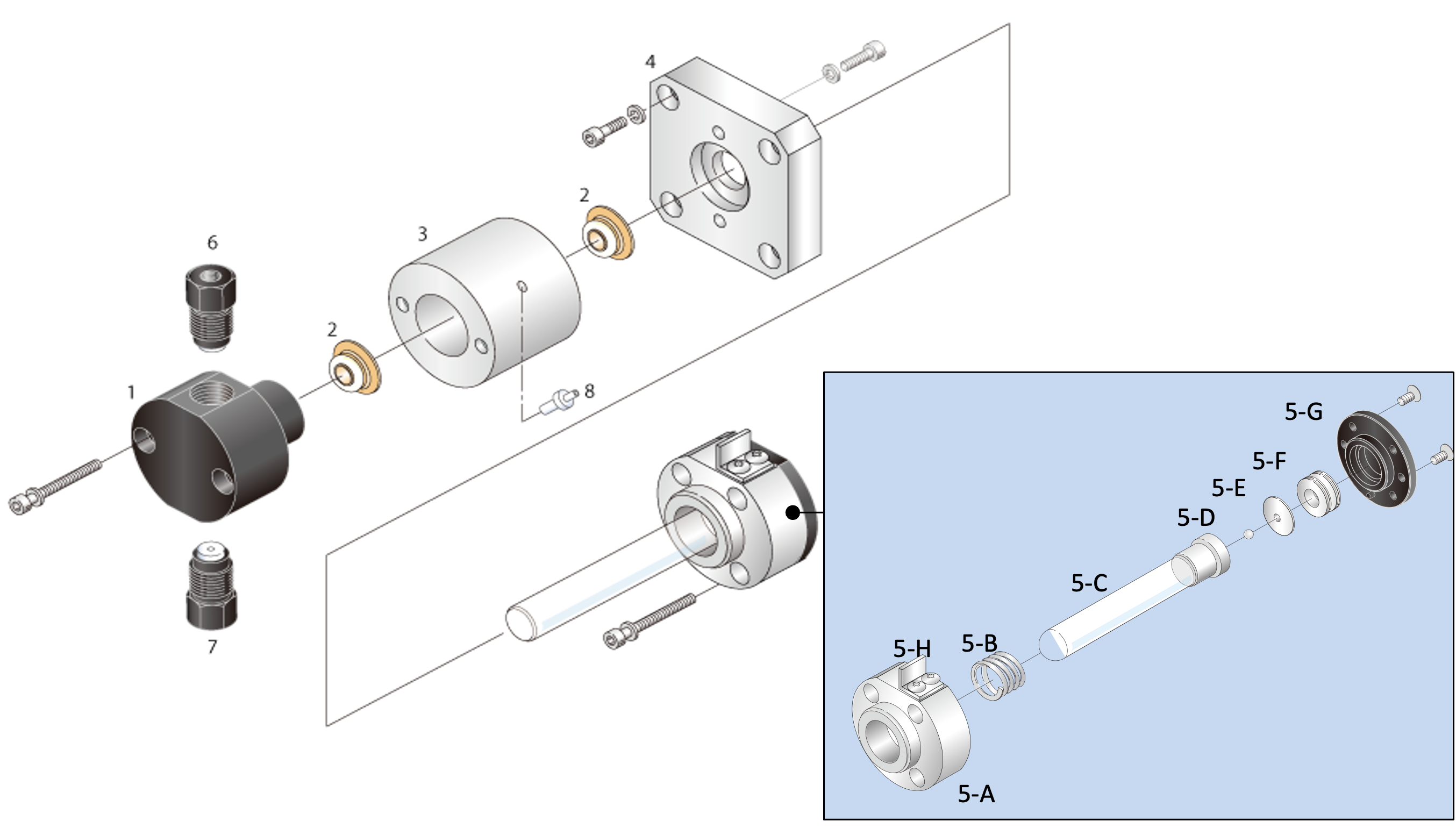 4
2
3
6
2
1
8
7
5-G
5-F
5-E
5-D
5-C
5-H
5-B
5-A