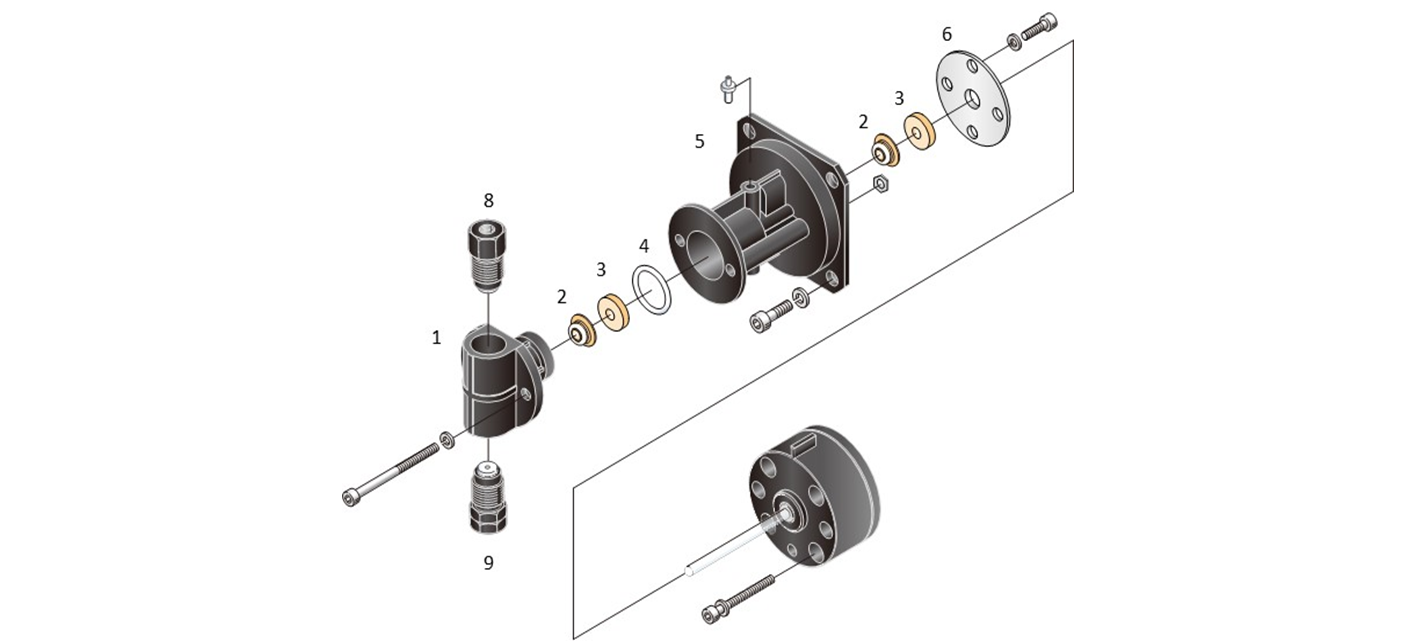 6
3
2
5
8
4
3
2
1
9