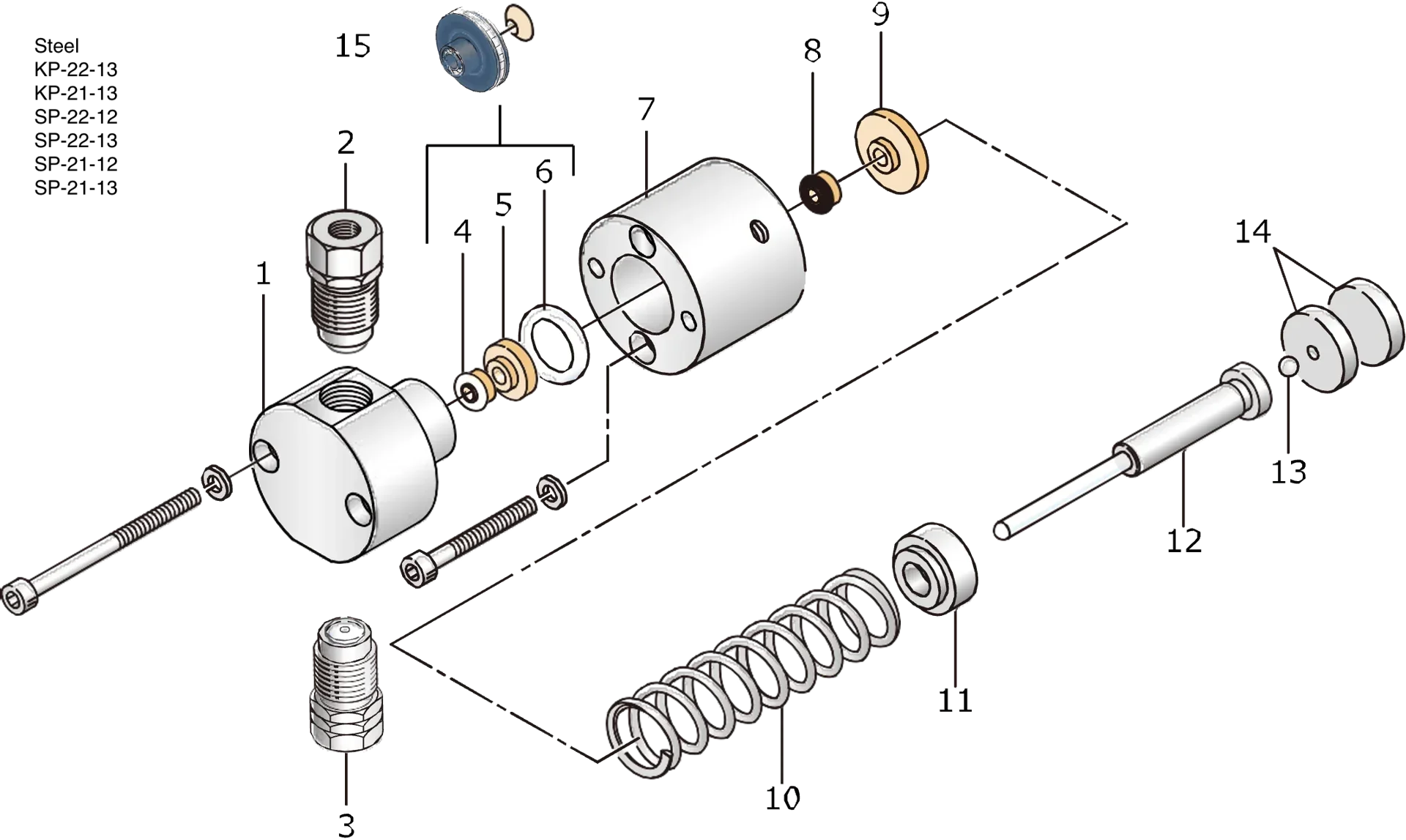 Steel
KP-22-13
KP-21-13
SP-22-12
SP-22-13
SP-21-12
SP-21-13

15
9
8
7
2
6
5
4
1
14
13
12
11
10
3