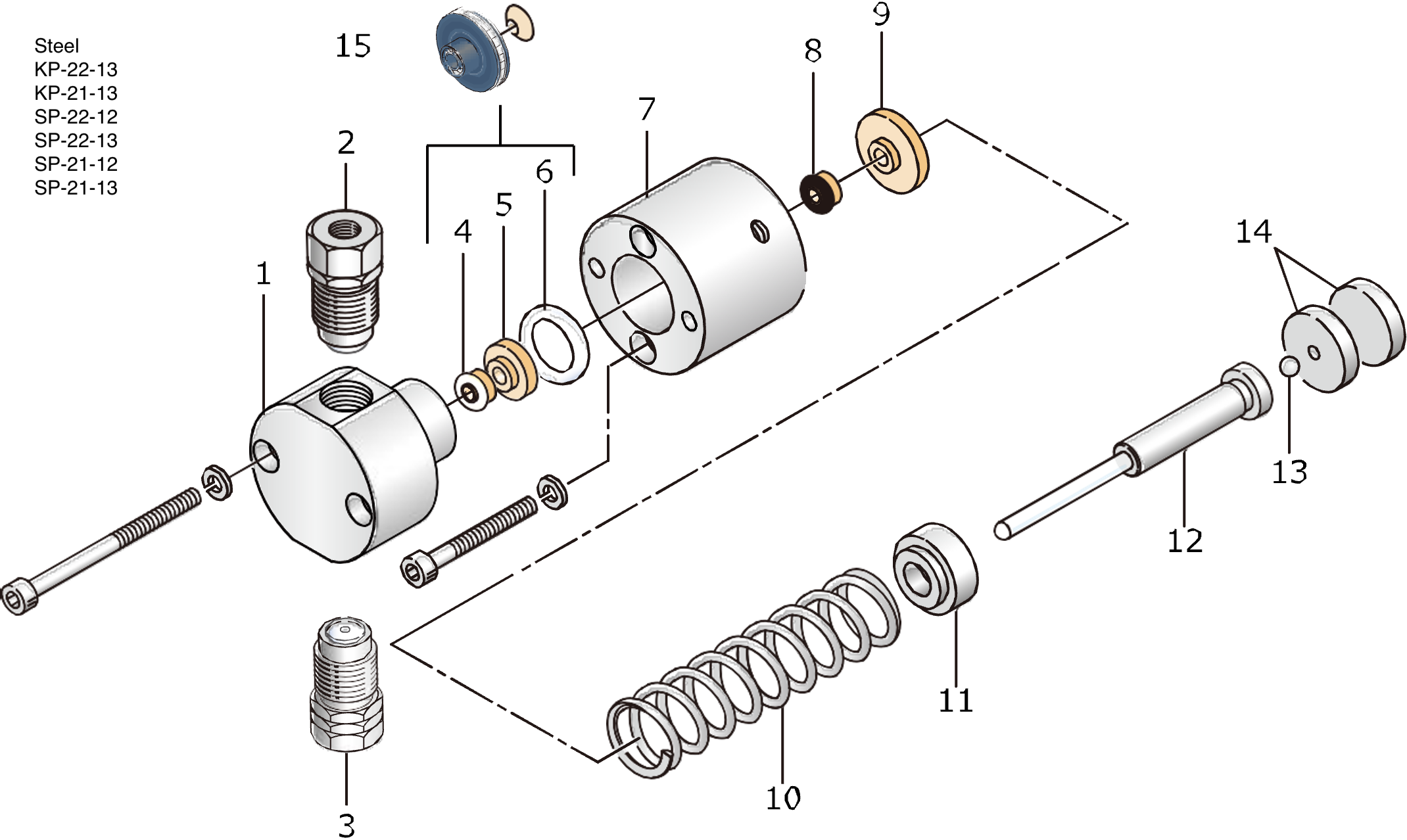 Steel
KP-22-13
KP-21-13
SP-22-12
SP-22-13
SP-21-12
SP-21-13

15
9
8
7
2
6
5
4
1
14
13
12
11
10
3