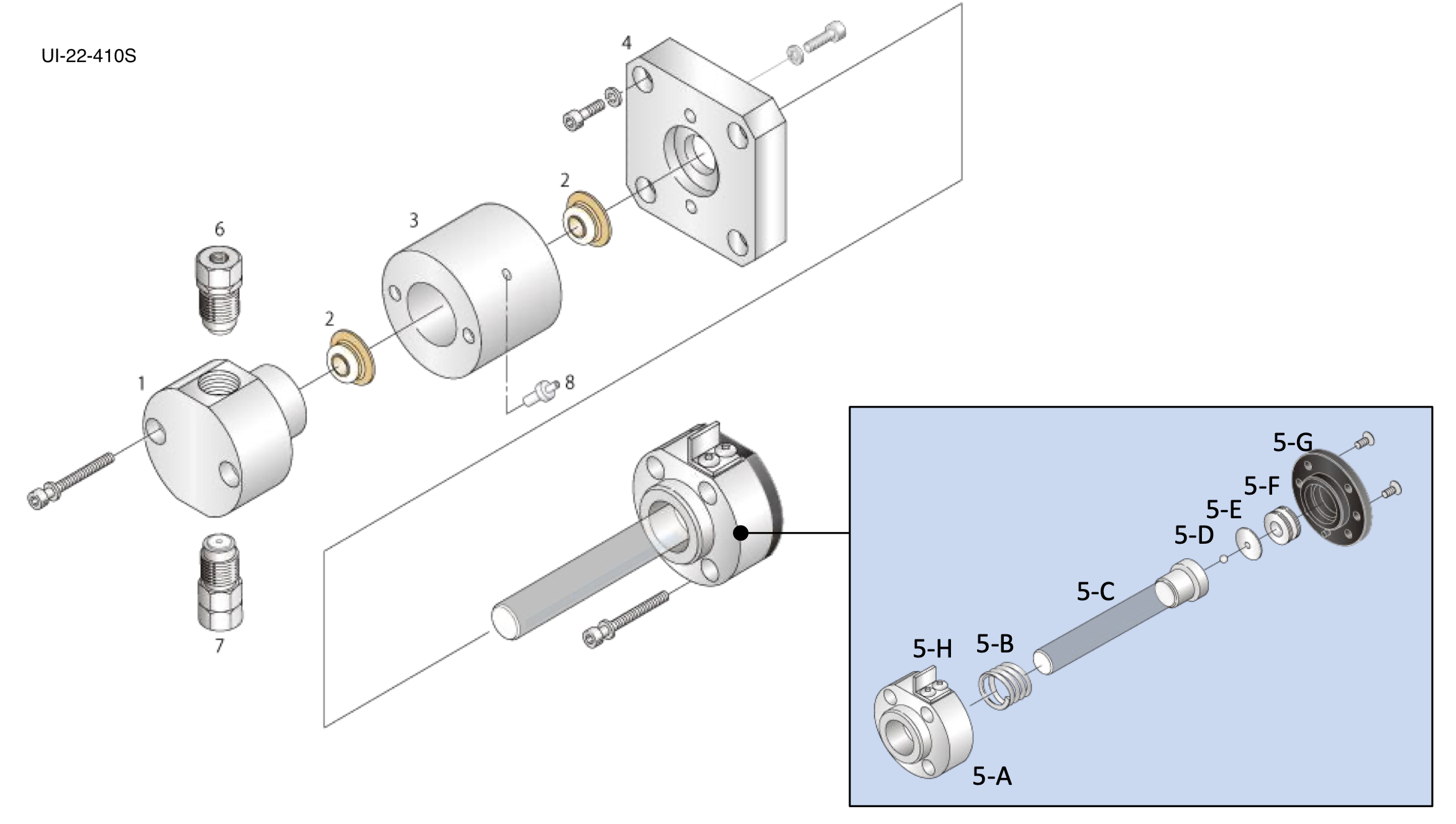 UI-22-410S

4

2

3

6

2

1

8

7

5-G

5-F

5-E

5-D

5-C

5-H

5-B

5-A